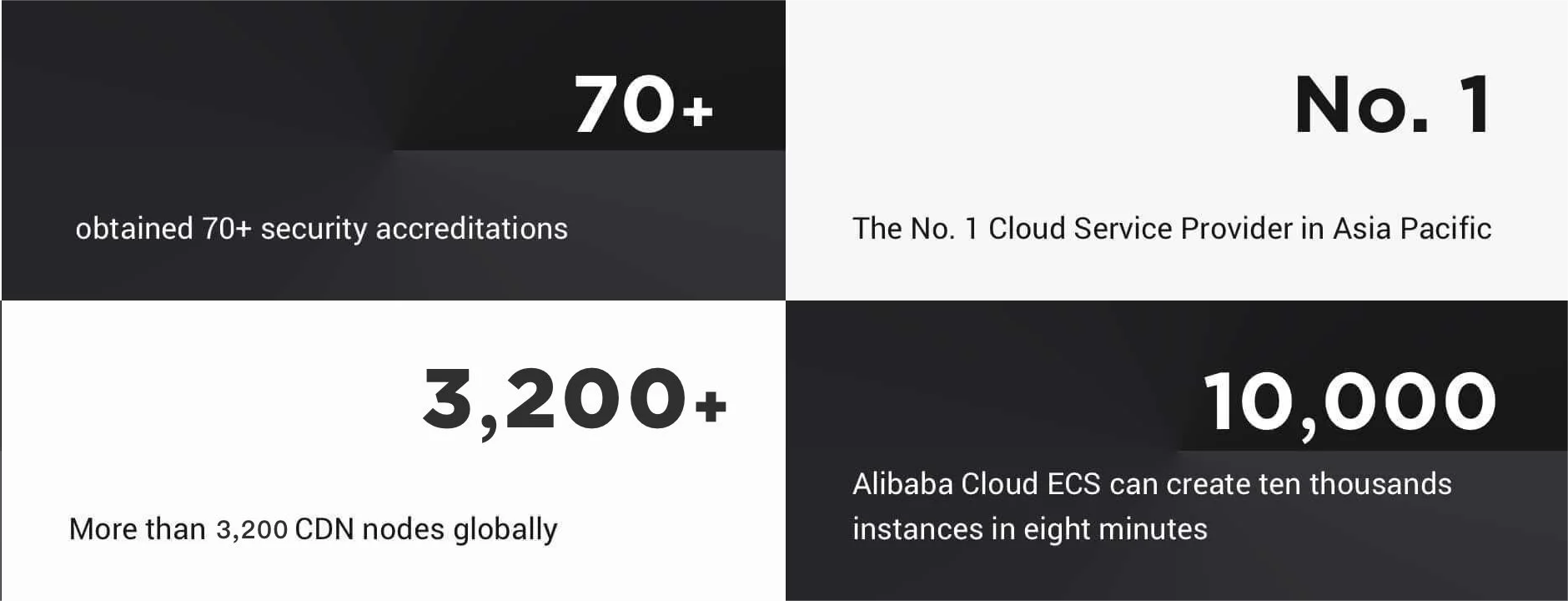 70+

obtained 70+ security accreditations

No. 1

The No. 1 Cloud Service Provider in Asia Pacific

3,200+

More than 3,200 CDN nodes globally

10,000

Alibaba Cloud ECS can create ten thousands instances in eight minutes